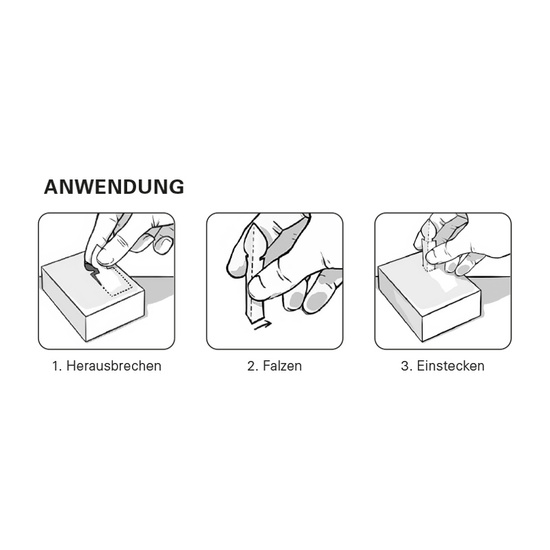 ANWENDUNG

1. Herausbrechen

2. Falzen

3. Einstecken